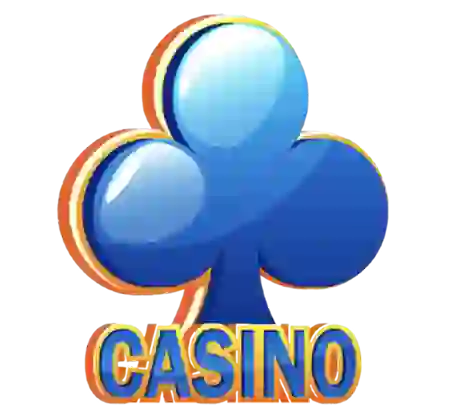 CASINO